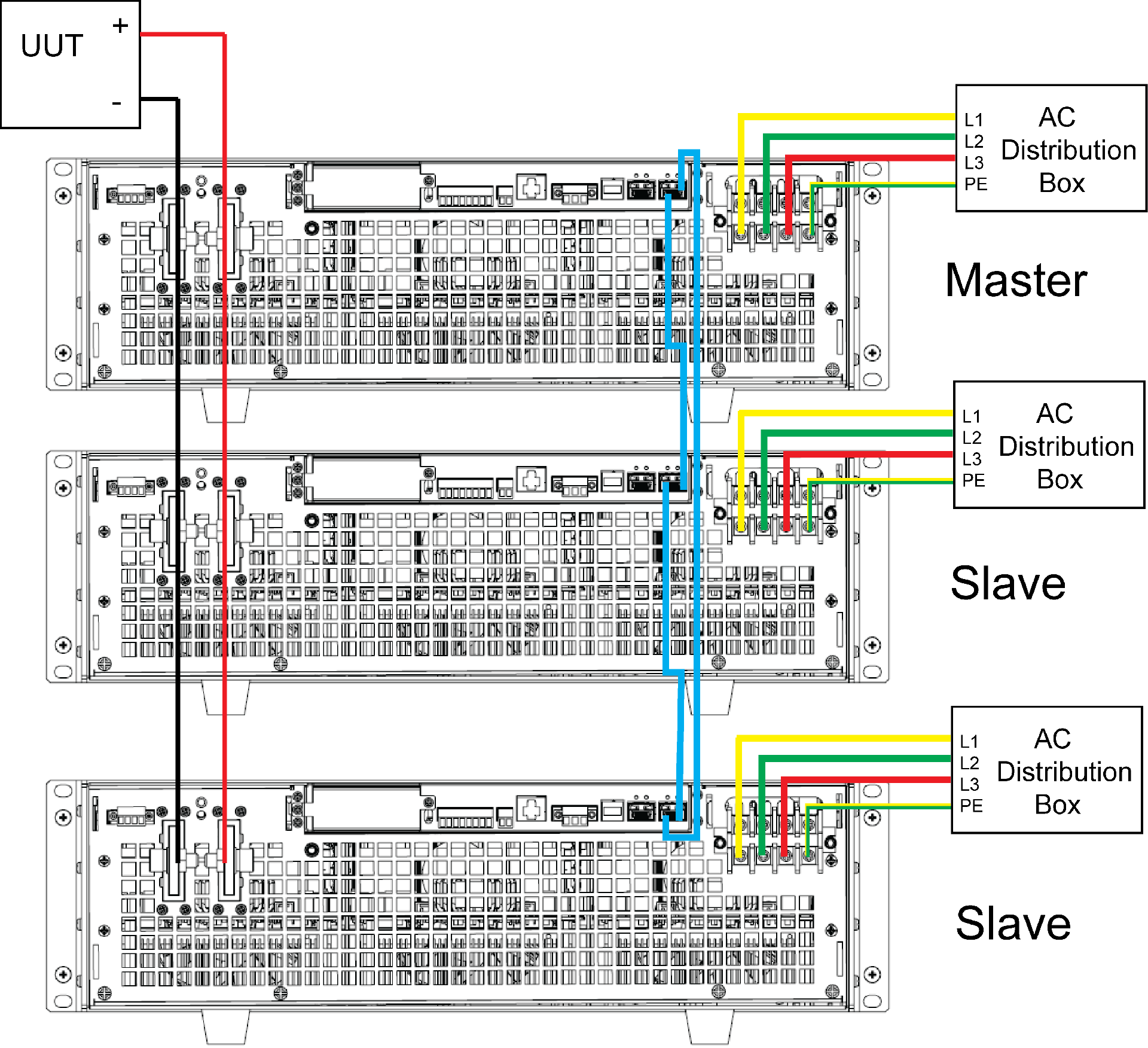 UUT
+
-

L1
L2
L3
PE
AC Distribution Box

Master

L1
L2
L3
PE
AC Distribution Box

Slave

L1
L2
L3
PE
AC Distribution Box

Slave